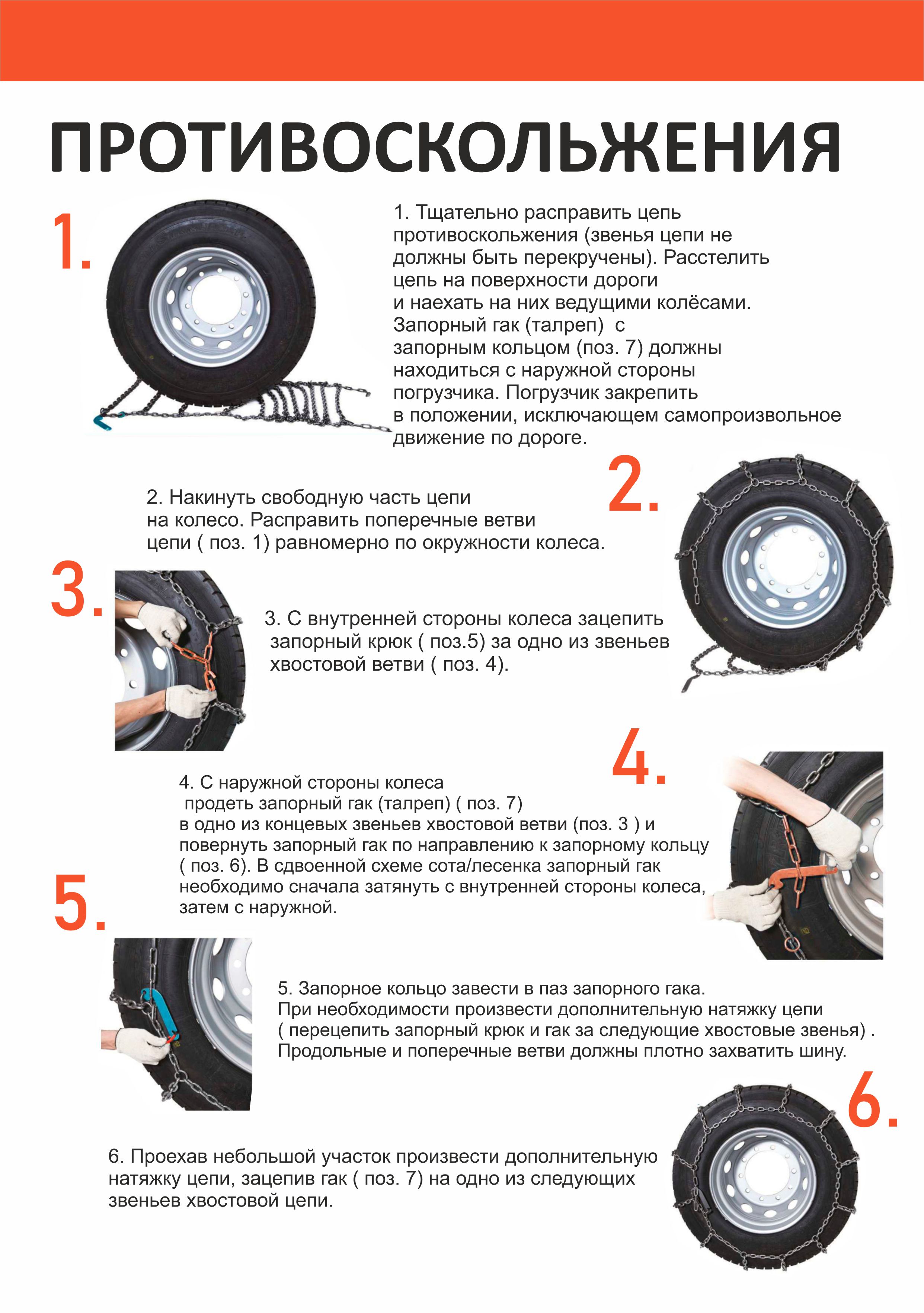 ПРОТИВОСКОЛЬЖЕНИЯ

1.

1. Тщательно расправить цепь противоскольжения (звенья цепи не должны быть перекручены). Расстелить цепь на поверхности дороги и наехать на них ведущими колёсами. Запорный гак (талреп) с запорным кольцом (поз. 7) должны находиться с наружной стороны погрузчика. Погрузчик закрепить в положении, исключающем самопроизвольное движение по дороге.

2.

2. Накинуть свободную часть цепи на колесо. Расправить поперечные ветви цепи ( поз. 1) равномерно по окружности колеса.

3.

3. С внутренней стороны колеса зацепить запорный крюк ( поз.5) за одно из звеньев хвостовой ветви ( поз. 4).

4.

4. С наружной стороны колеса продеть запорный гак (талреп) ( поз. 7) в одно из концевых звеньев хвостовой ветви (поз. 3 ) и повернуть запорный гак по направлению к запорному кольцу ( поз. 6). В сдвоенной схеме сота/лесенка запорный гак необходимо сначала затянуть с внутренней стороны колеса, затем с наружной.

5.

5. Запорное кольцо завести в паз запорного гака. При необходимости произвести дополнительную натяжку цепи ( перецепить запорный крюк и гак за следующие хвостовые звенья) . Продольные и поперечные ветви должны плотно захватить шину.

6.

6. Проехав небольшой участок произвести дополнительную натяжку цепи, зацепив гак ( поз. 7) на одно из следующих звеньев хвостовой цепи.